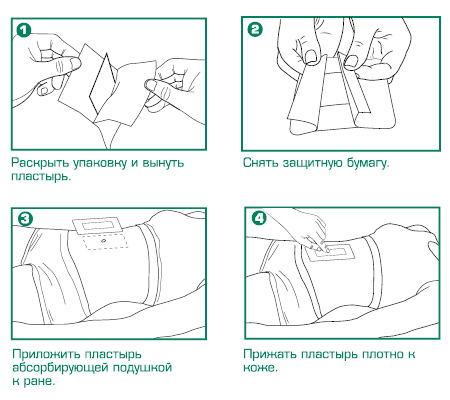 1

Раскрыть упаковку и вынуть пластырь.

2

Снять защитную бумагу.

3

Приложить пластырь абсорбирующей подушкой к ране.

4

Прижать пластырь плотно к коже.