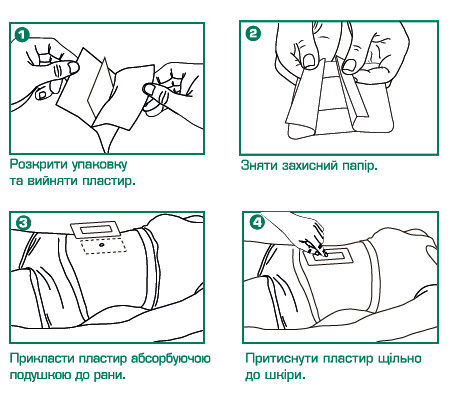 1

Розкрити упаковку та вийняти пластир.

2

Зняти захисний папір.

3

Прикласти пластир абсорбуючою подушкою до рани.

4

Притиснути пластир щільно до шкіри.